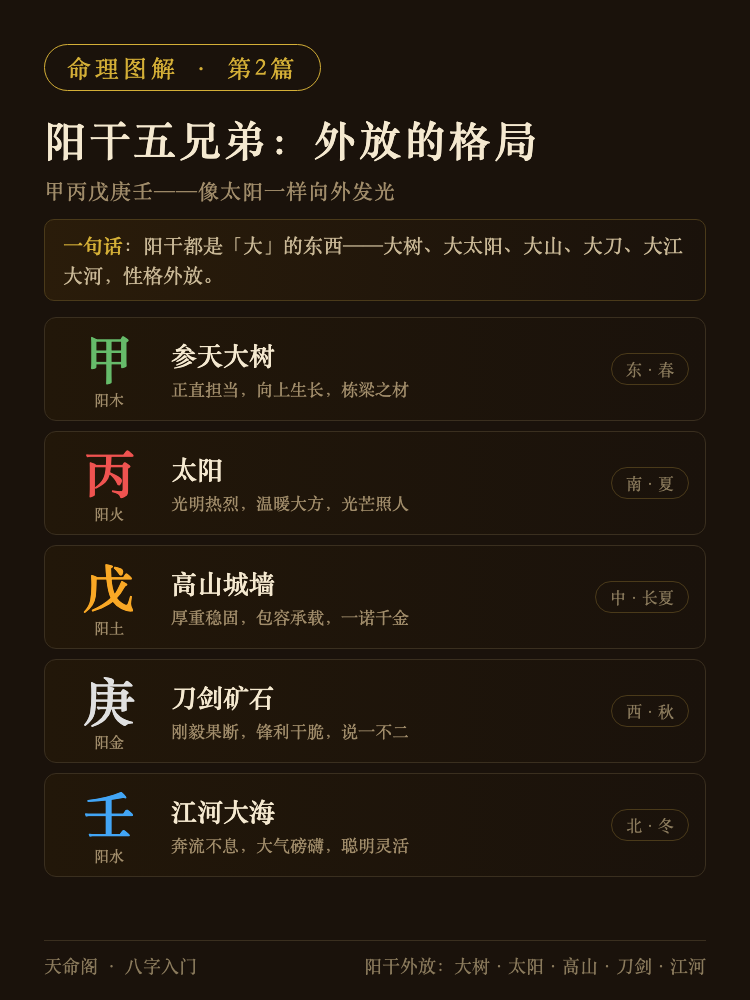 命理图解 · 第2篇

阳干五兄弟：外放的格局

甲丙戊庚壬——像太阳一样向外发光

一句话：阳干都是「大」的东西——大树、大太阳、大山、大刀、大江大河，性格外放。

甲
阳木
参天大树
正直担当，向上生长，栋梁之材
东 · 春

丙
阳火
太阳
光明热烈，温暖大方，光芒照人
南 · 夏

戊
阳土
高山城墙
厚重稳固，包容承载，一诺千金
中 · 长夏

庚
阳金
刀剑矿石
刚毅果断，锋利干脆，说一不二
西 · 秋

壬
阳水
江河大海
奔流不息，大气磅礴，聪明灵活
北 · 冬

天命阁 · 八字入门

阳干外放：大树 · 太阳 · 高山 · 刀剑 · 江河