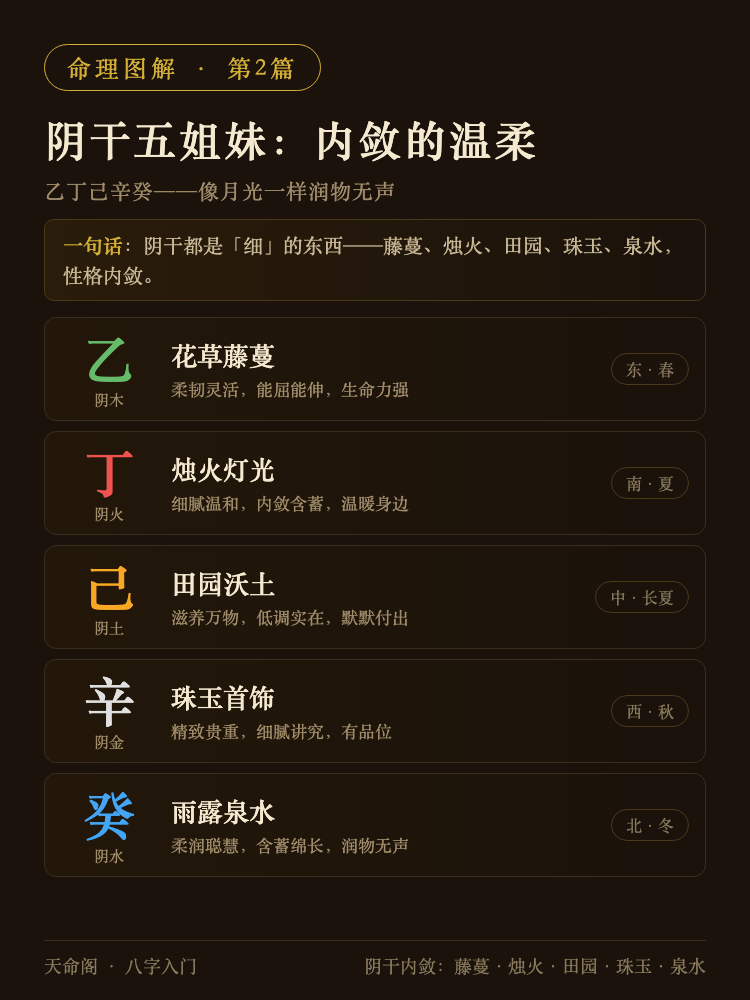 命理图解 · 第2篇

阴干五姐妹：内敛的温柔

乙丁己辛癸——像月光一样润物无声

一句话：阴干都是「细」的东西——藤蔓、烛火、田园、珠玉、泉水，性格内敛。

乙
阴木
花草藤蔓
柔韧灵活，能屈能伸，生命力强
东 · 春

丁
阴火
烛火灯光
细腻温和，内敛含蓄，温暖身边
南 · 夏

己
阴土
田园沃土
滋养万物，低调实在，默默付出
中 · 长夏

辛
阴金
珠玉首饰
精致贵重，细腻讲究，有品位
西 · 秋

癸
阴水
雨露泉水
柔润聪慧，含蓄绵长，润物无声
北 · 冬

天命阁 · 八字入门

阴干内敛：藤蔓 · 烛火 · 田园 · 珠玉 · 泉水